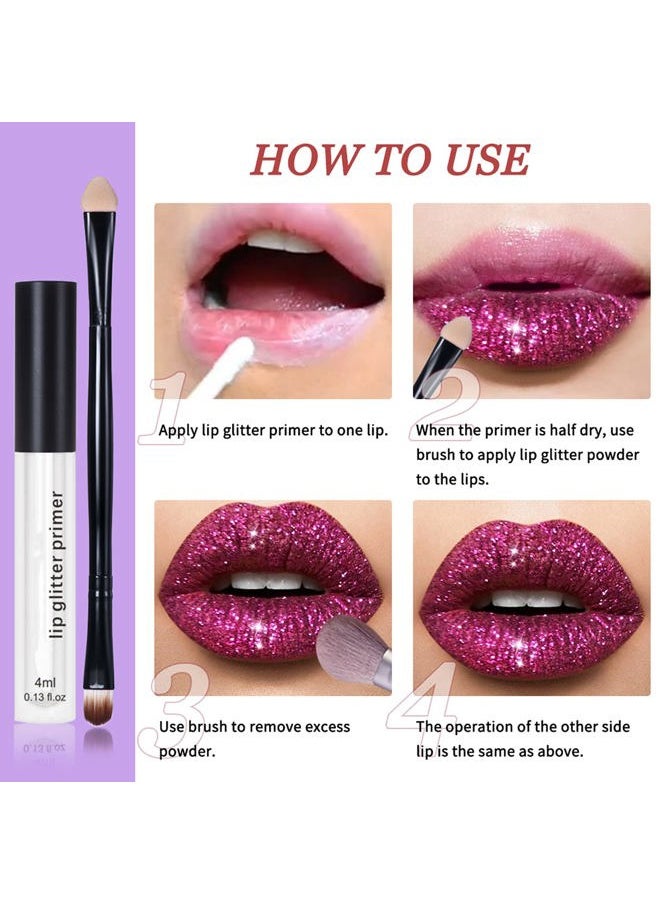 lip glitter primer

4ml
0.13 fl.oz

HOW TO USE

1 Apply lip glitter primer to one lip.

2 When the primer is half dry, use brush to apply lip glitter powder to the lips.

3 Use brush to remove excess powder.

4 The operation of the other side lip is the same as above.