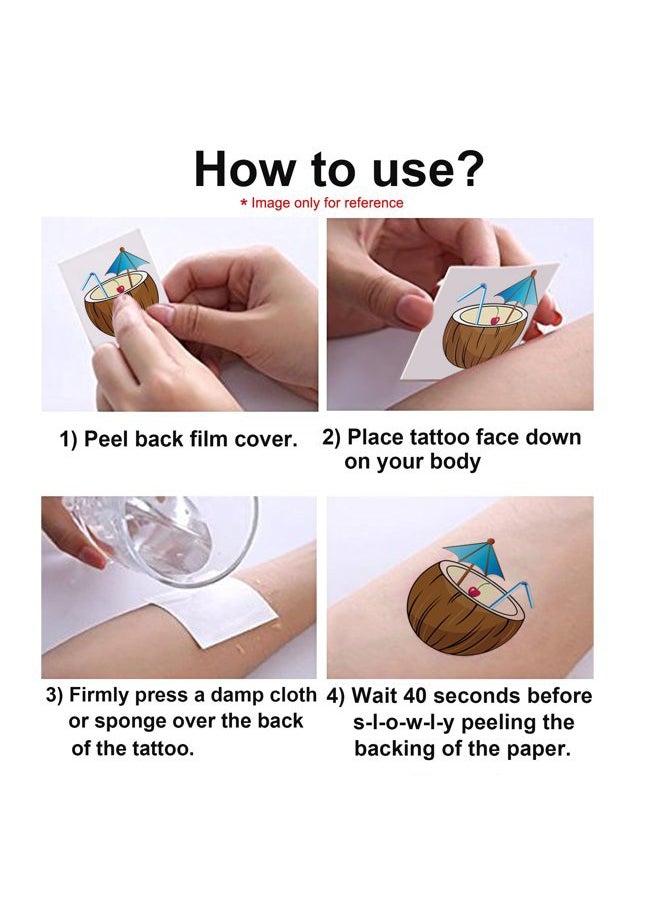 How to use?
* Image only for reference

1) Peel back film cover.

2) Place tattoo face down on your body

3) Firmly press a damp cloth or sponge over the back of the tattoo.

4) Wait 40 seconds before s-l-o-w-l-y peeling the backing of the paper.