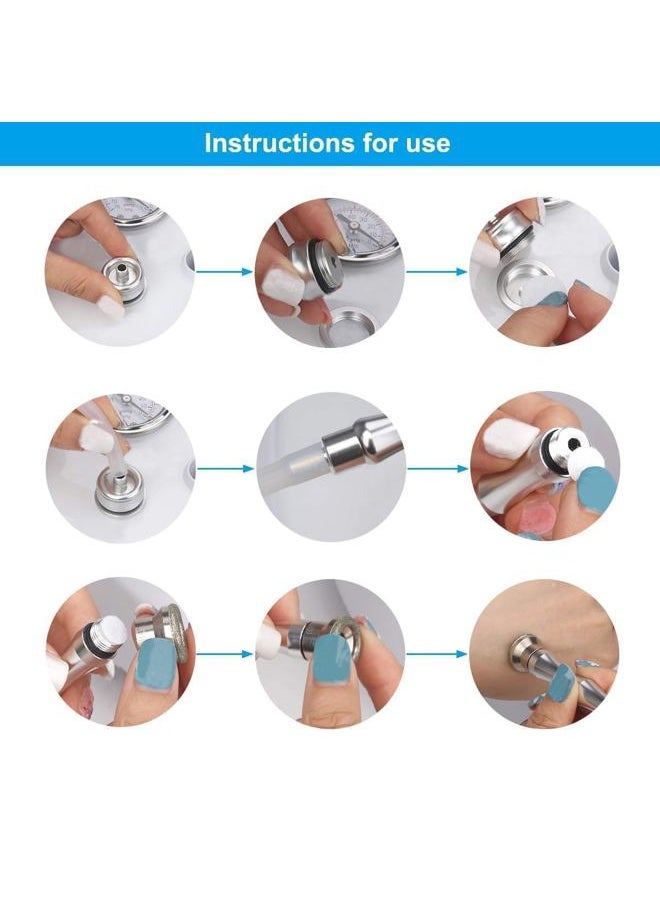 Instructions for use