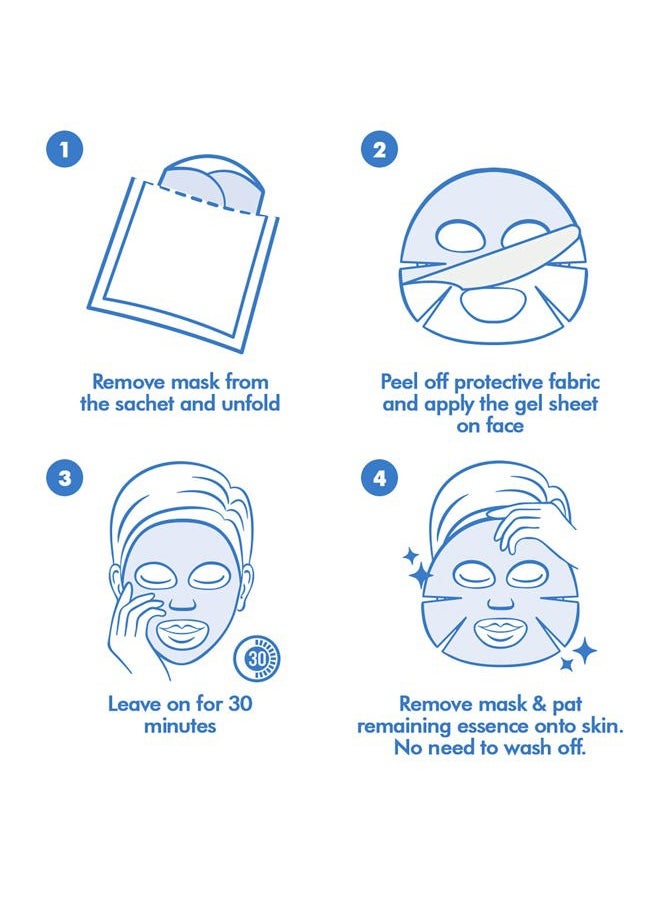 1

Remove mask from the sachet and unfold

2

Peel off protective fabric and apply the gel sheet on face

3

30

Leave on for 30 minutes

4

Remove mask & pat remaining essence onto skin. No need to wash off.