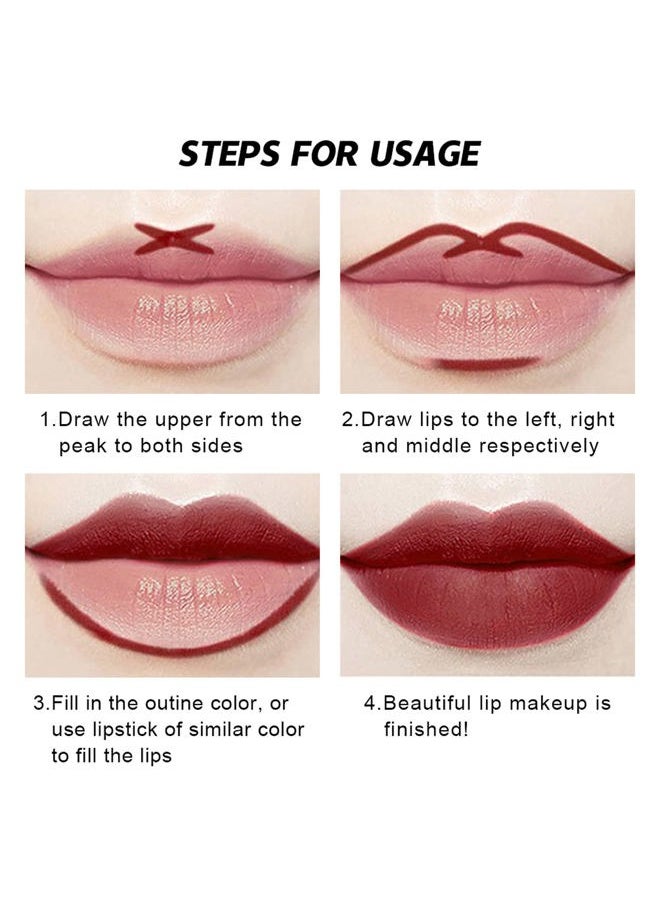 STEPS FOR USAGE

1.Draw the upper from the peak to both sides

2.Draw lips to the left, right and middle respectively

3.Fill in the outine color, or use lipstick of similar color to fill the lips

4.Beautiful lip makeup is finished!