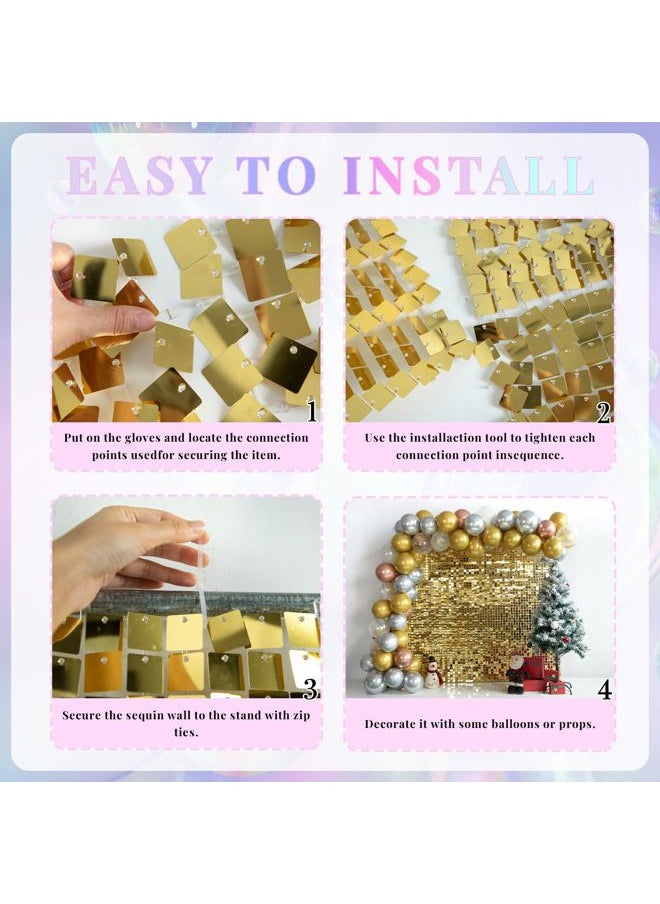 EASY TO INSTALL

1

Put on the gloves and locate the connection points usedfor securing the item.

2

Use the installaction tool to tighten each connection point insequence.

3

Secure the sequin wall to the stand with zip ties.

4

Decorate it with some balloons or props.