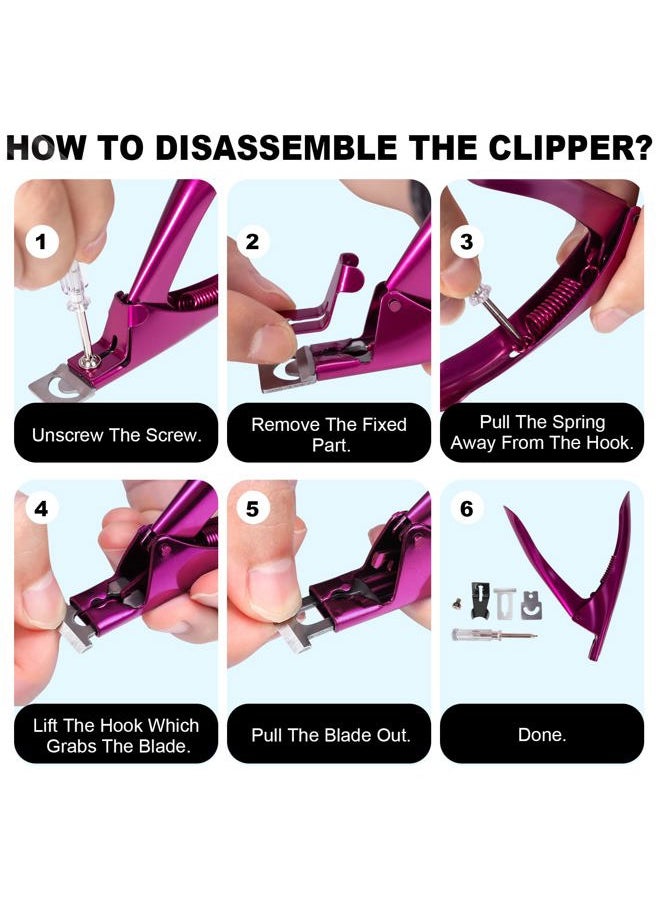 HOW TO DISASSEMBLE THE CLIPPER?

1
Unscrew The Screw.

2
Remove The Fixed Part.

3
Pull The Spring Away From The Hook.

4
Lift The Hook Which Grabs The Blade.

5
Pull The Blade Out.

6
Done.