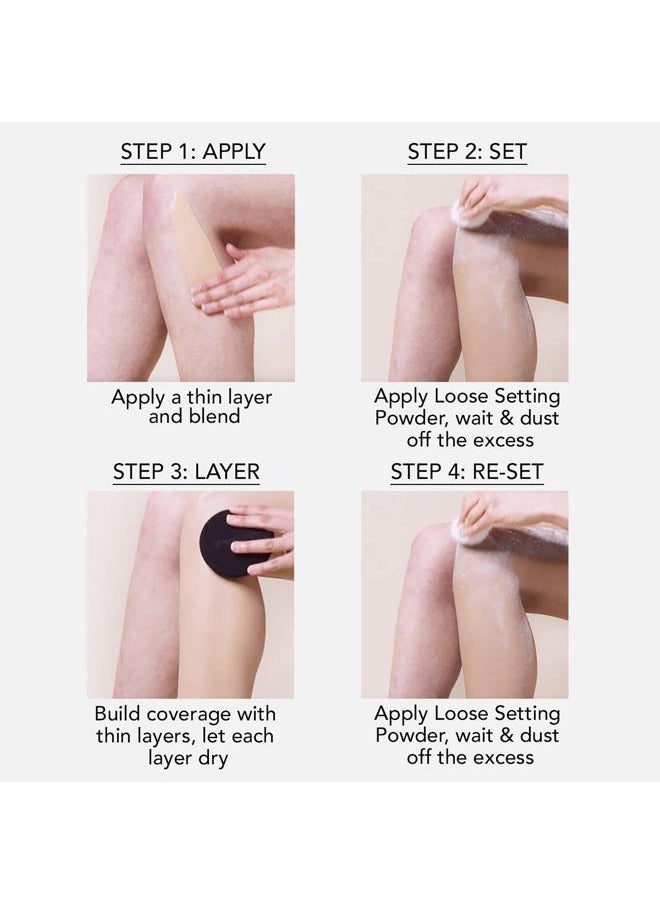 STEP 1: APPLY

Apply a thin layer and blend

STEP 2: SET

Apply Loose Setting Powder, wait & dust off the excess

STEP 3: LAYER

Build coverage with thin layers, let each layer dry

STEP 4: RE-SET

Apply Loose Setting Powder, wait & dust off the excess