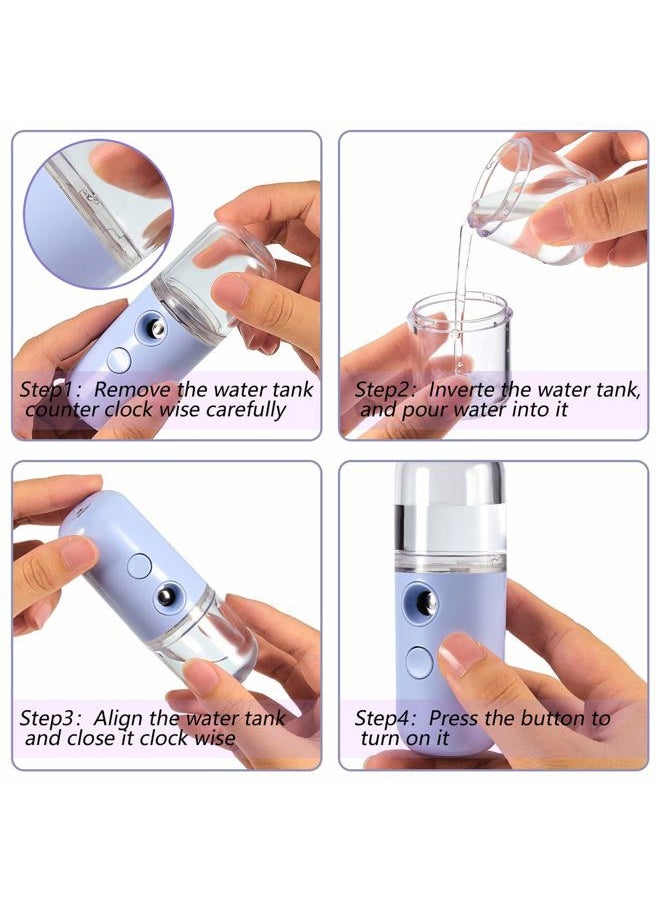 Step1: Remove the water tank counter clock wise carefully

Step2: Inverte the water tank, and pour water into it

Step3: Align the water tank and close it clock wise

Step4: Press the button to turn on it