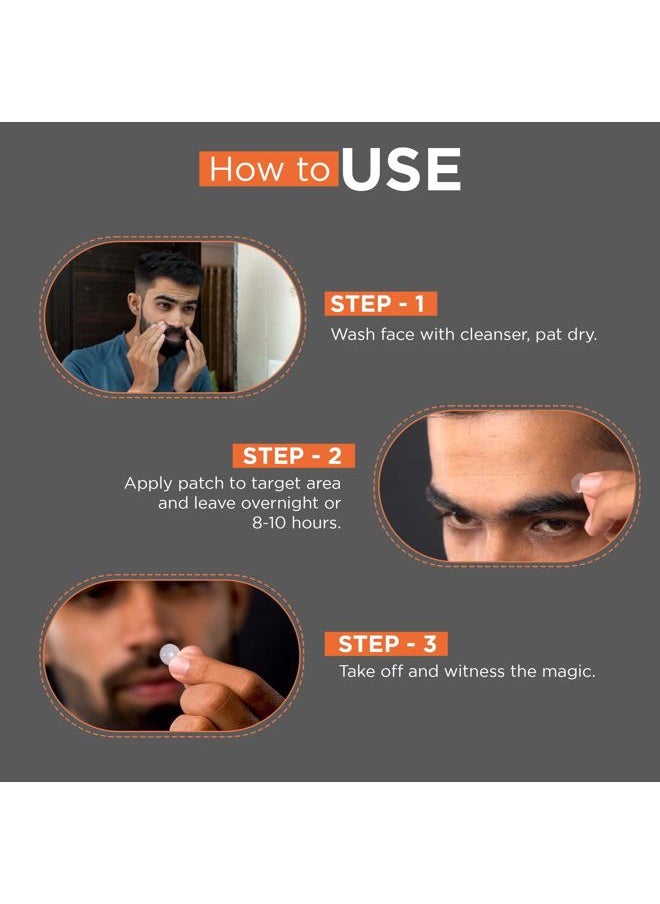 How to USE

STEP - 1
Wash face with cleanser, pat dry.

STEP - 2
Apply patch to target area and leave overnight or 8-10 hours.

STEP - 3
Take off and witness the magic.