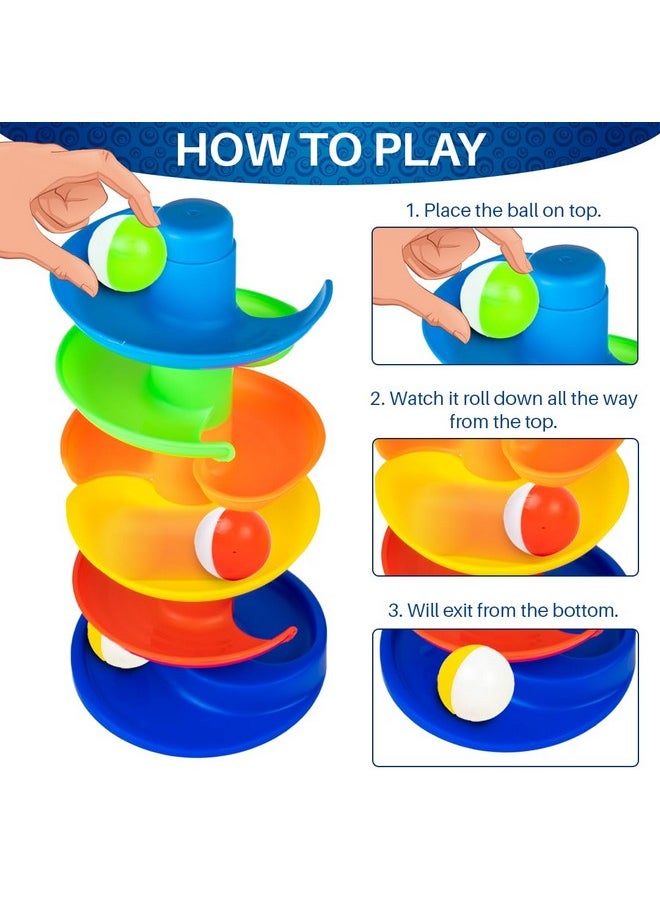 HOW TO PLAY

1. Place the ball on top.

2. Watch it roll down all the way from the top.

3. Will exit from the bottom.