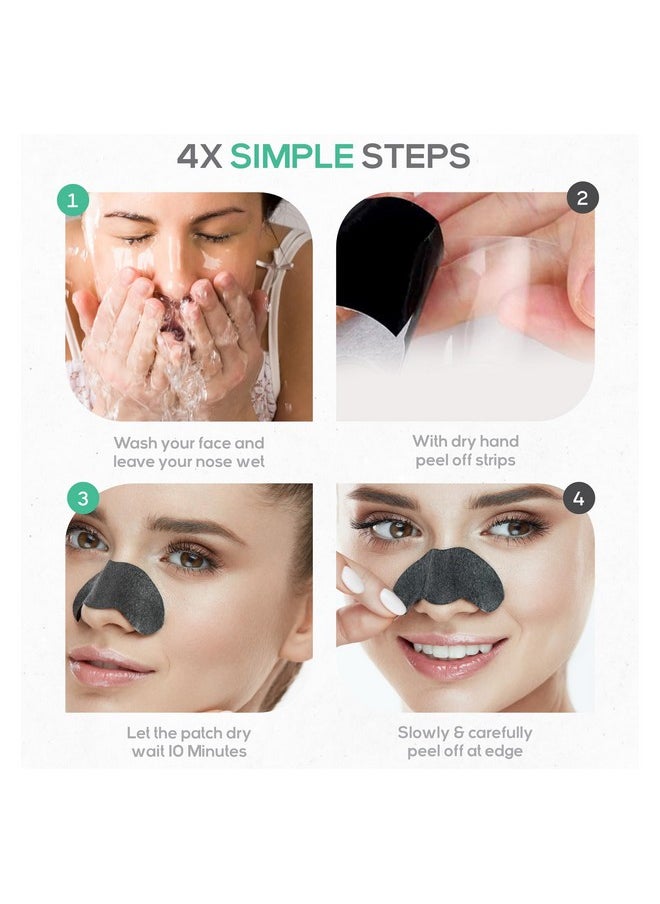 4X SIMPLE STEPS

1

Wash your face and leave your nose wet

2

With dry hand peel off strips

3

Let the patch dry wait 10 Minutes

4

Slowly & carefully peel off at edge