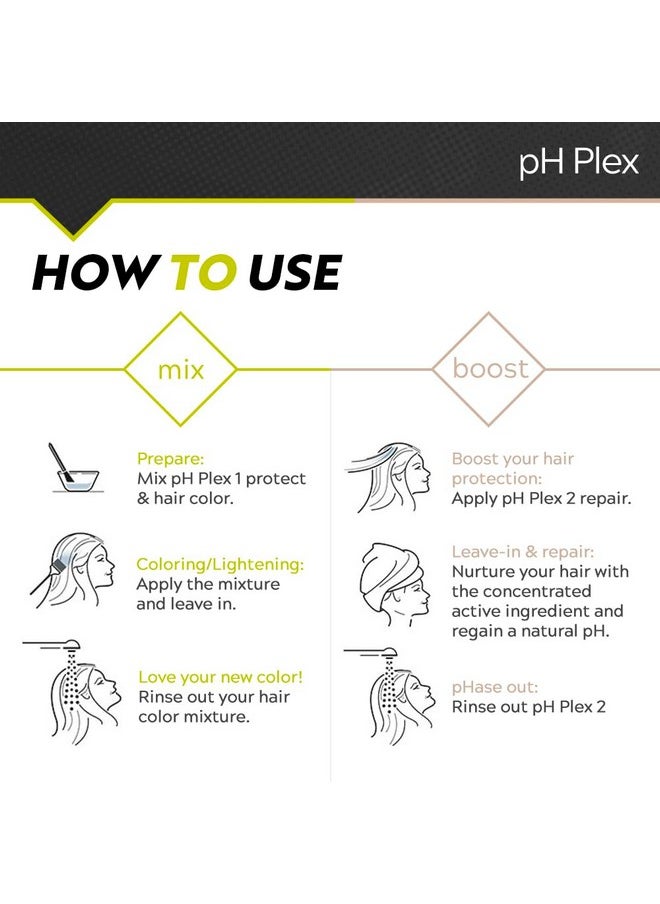 pH Plex

HOW TO USE

mix

Prepare:
Mix pH Plex 1 protect & hair color.

Coloring/Lightening:
Apply the mixture and leave in.

Love your new color!
Rinse out your hair color mixture.

boost

Boost your hair protection:
Apply pH Plex 2 repair.

Leave-in & repair:
Nurture your hair with the concentrated active ingredient and regain a natural pH.

pHase out:
Rinse out pH Plex 2