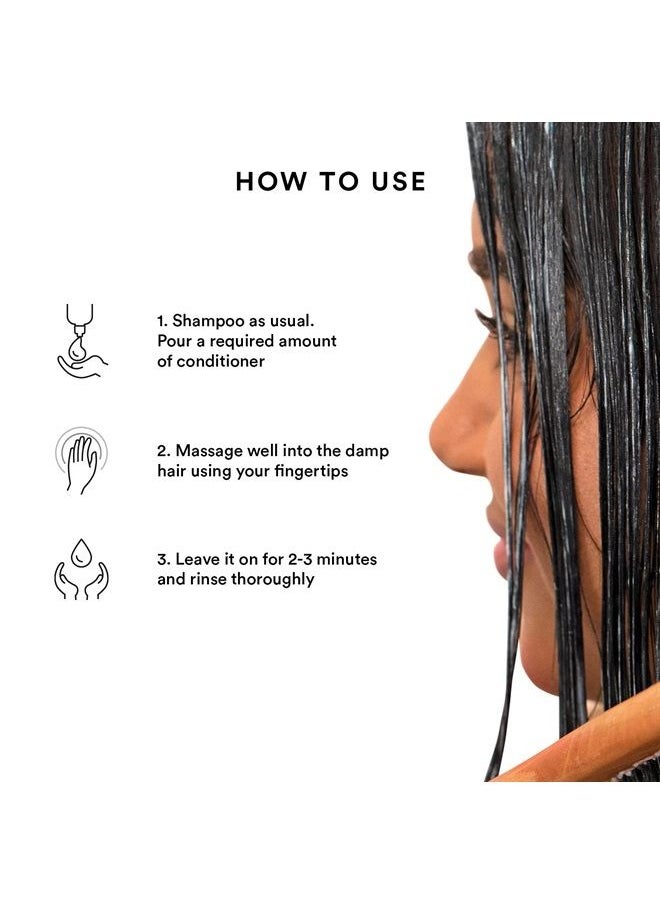 HOW TO USE

1. Shampoo as usual. Pour a required amount of conditioner

2. Massage well into the damp hair using your fingertips

3. Leave it on for 2-3 minutes and rinse thoroughly