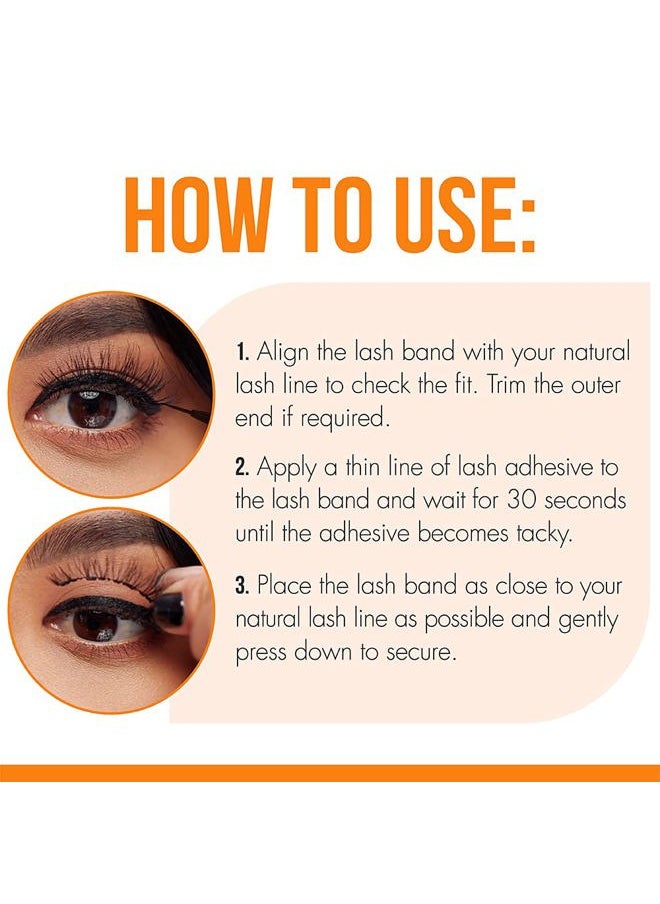 HOW TO USE:

1. Align the lash band with your natural lash line to check the fit. Trim the outer end if required.

2. Apply a thin line of lash adhesive to the lash band and wait for 30 seconds until the adhesive becomes tacky.

3. Place the lash band as close to your natural lash line as possible and gently press down to secure.