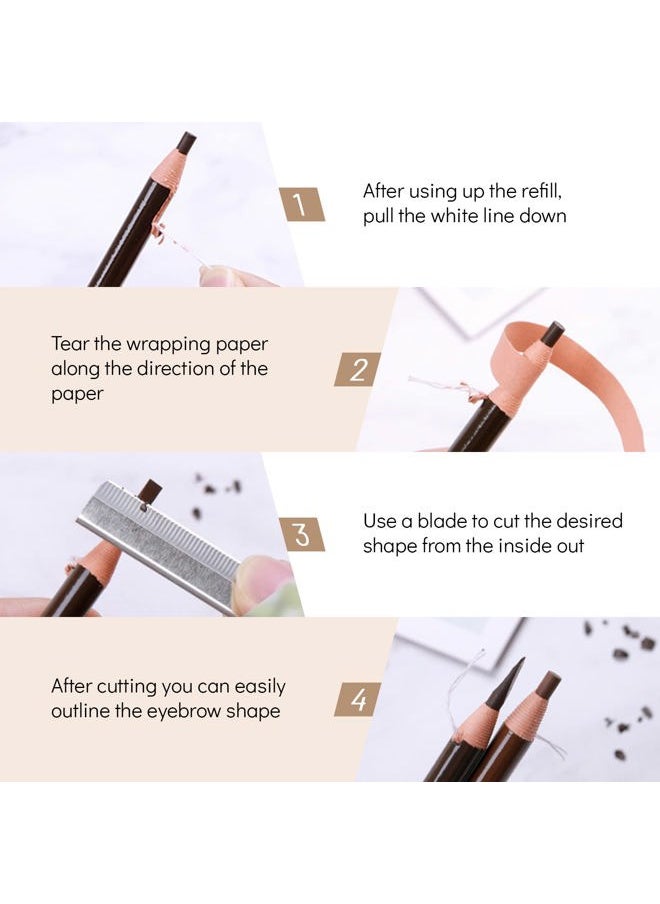 1

After using up the refill, pull the white line down

Tear the wrapping paper along the direction of the paper

2

3

Use a blade to cut the desired shape from the inside out

After cutting you can easily outline the eyebrow shape

4