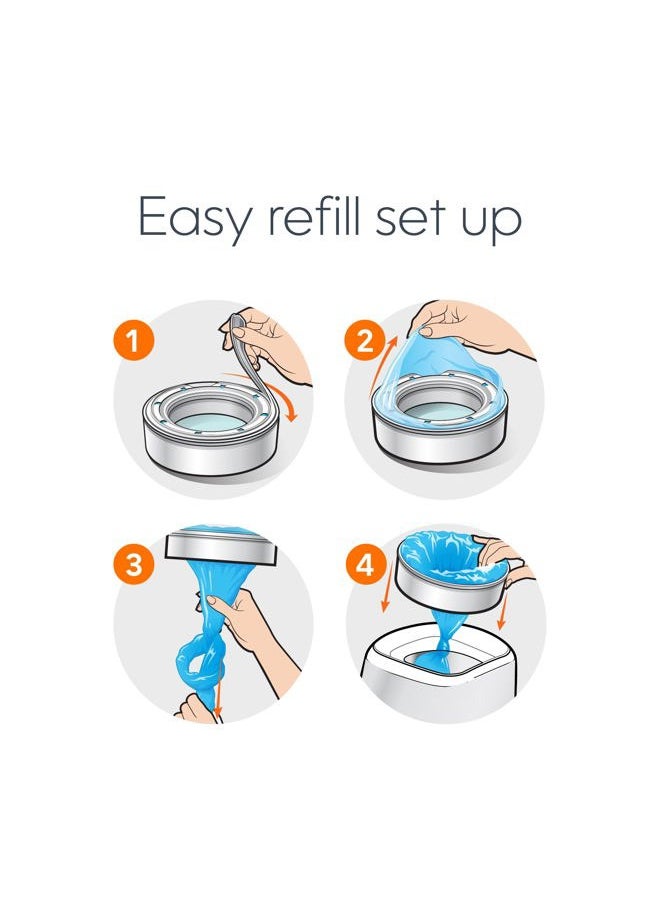 Easy refill set up

1

2

3

4