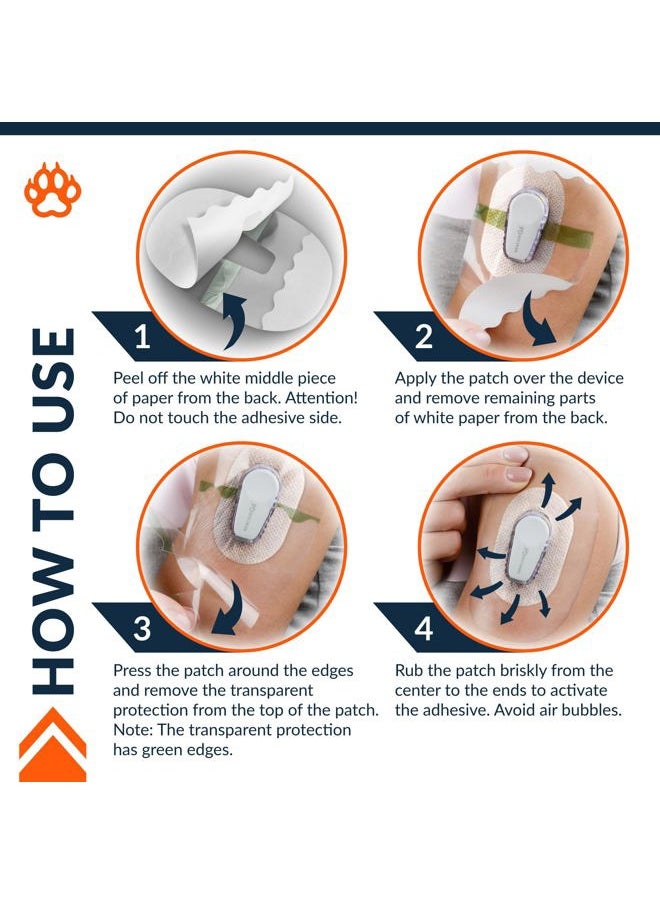 HOW TO USE

1

Peel off the white middle piece of paper from the back. Attention! Do not touch the adhesive side.

2

Apply the patch over the device and remove remaining parts of white paper from the back.

3

Press the patch around the edges and remove the transparent protection from the top of the patch. Note: The transparent protection has green edges.

4

Rub the patch briskly from the center to the ends to activate the adhesive. Avoid air bubbles.