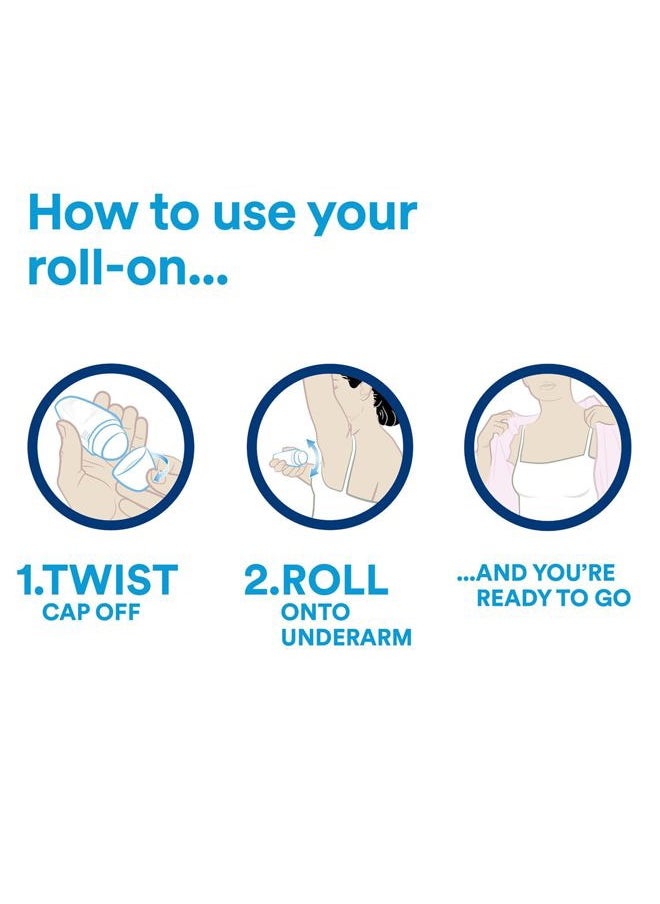 How to use your roll-on...

1.TWIST
CAP OFF

2.ROLL
ONTO UNDERARM

...AND YOU'RE READY TO GO