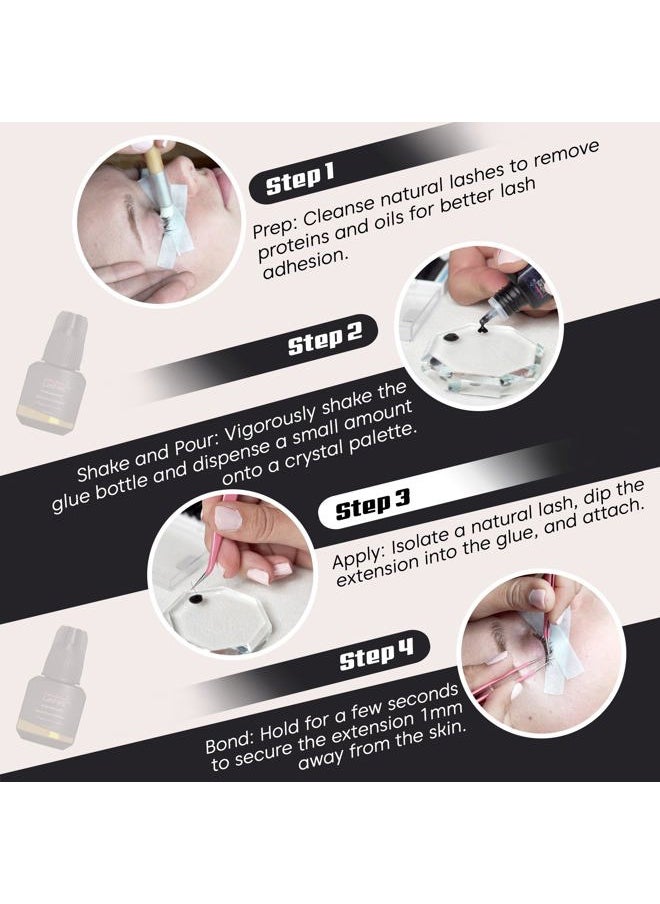 Step 1

Prep: Cleanse natural lashes to remove proteins and oils for better lash adhesion.

Step 2

Shake and Pour: Vigorously shake the glue bottle and dispense a small amount onto a crystal palette.

Step 3

Apply: Isolate a natural lash, dip the extension into the glue, and attach.

Step 4

Bond: Hold for a few seconds to secure the extension 1mm away from the skin.