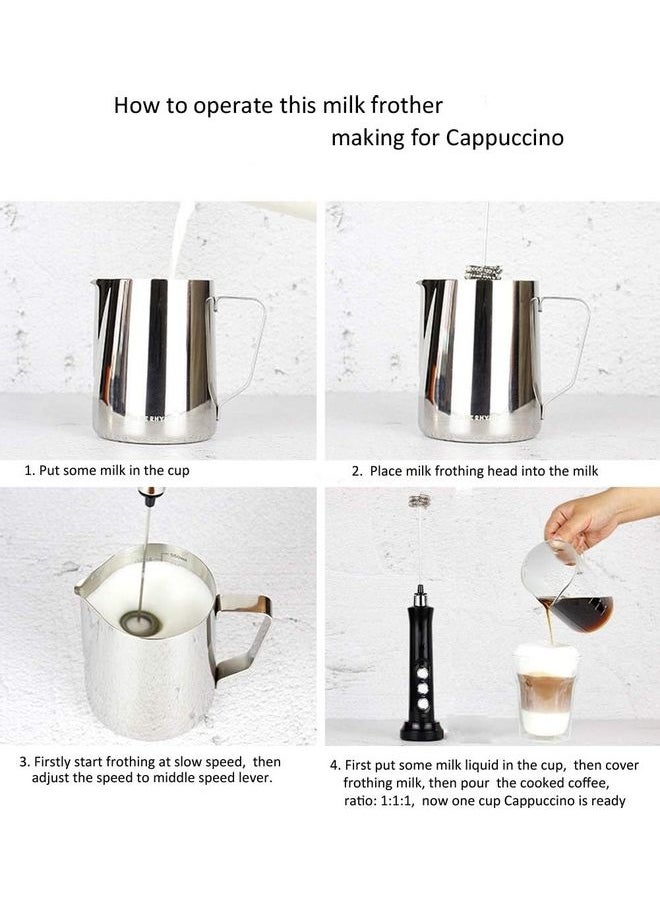 How to operate this milk frother making for Cappuccino

1. Put some milk in the cup

2. Place milk frothing head into the milk

3. Firstly start frothing at slow speed, then adjust the speed to middle speed lever.

4. First put some milk liquid in the cup, then cover frothing milk, then pour the cooked coffee, ratio: 1:1:1, now one cup Cappuccino is ready