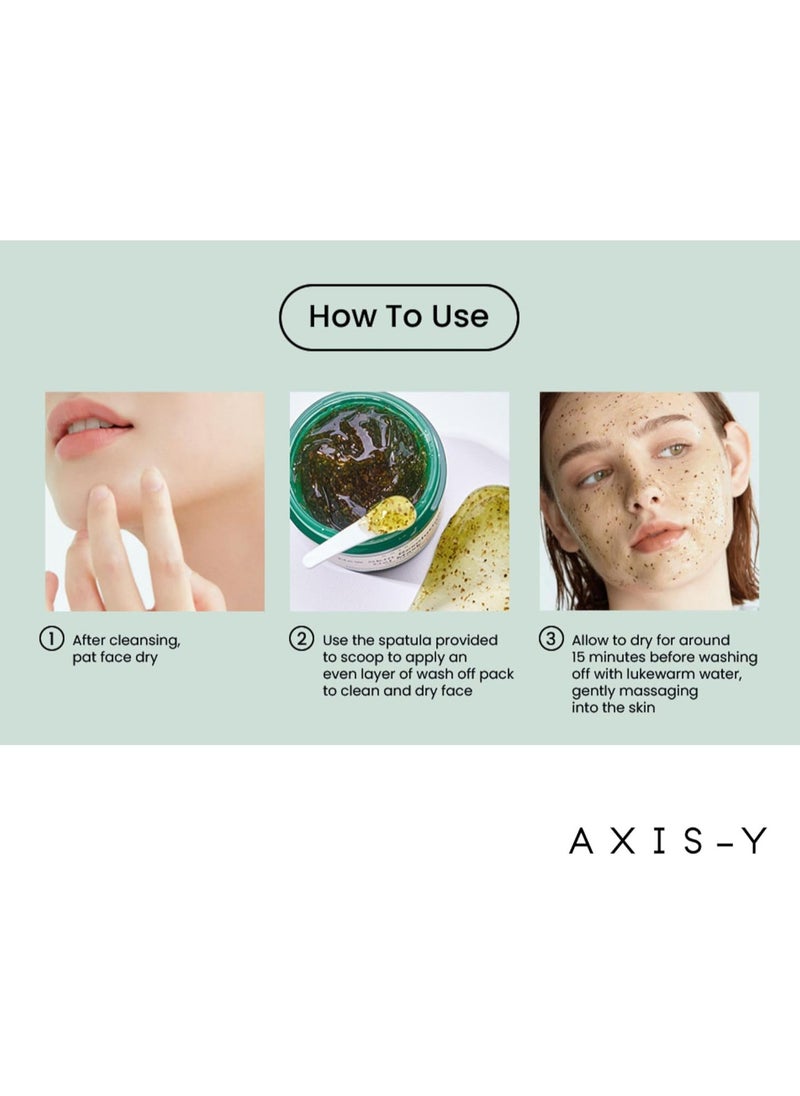 How To Use

1 After cleansing, pat face dry

2 Use the spatula provided to scoop to apply an even layer of wash off pack to clean and dry face

3 Allow to dry for around 15 minutes before washing off with lukewarm water, gently massaging into the skin

AXIS-Y