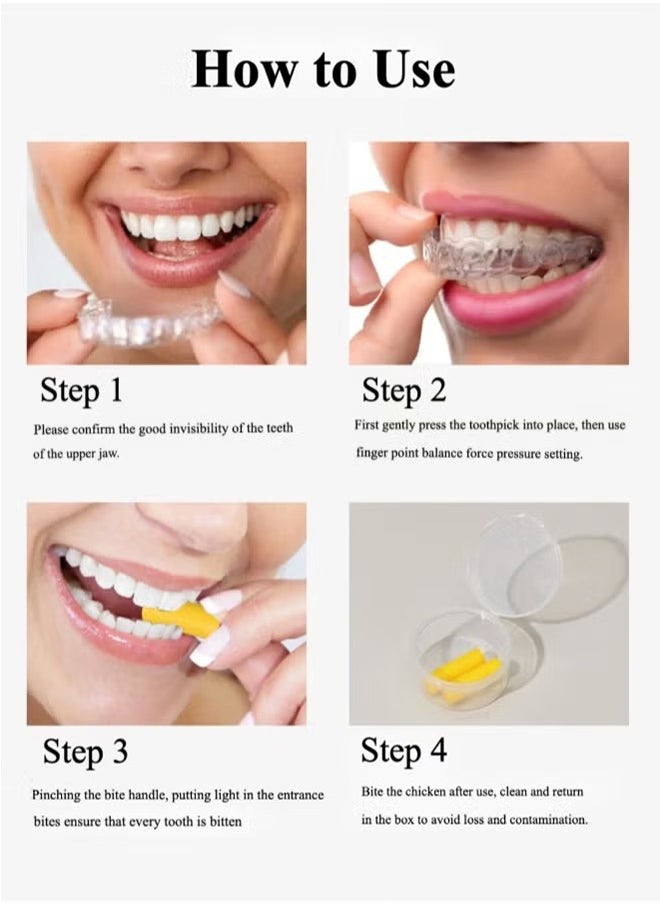 How to Use

Step 1

Please confirm the good invisibility of the teeth of the upper jaw.

Step 2

First gently press the toothpick into place, then use finger point balance force pressure setting.

Step 3

Pinching the bite handle, putting light in the entrance bites ensure that every tooth is bitten

Step 4

Bite the chicken after use, clean and return in the box to avoid loss and contamination.