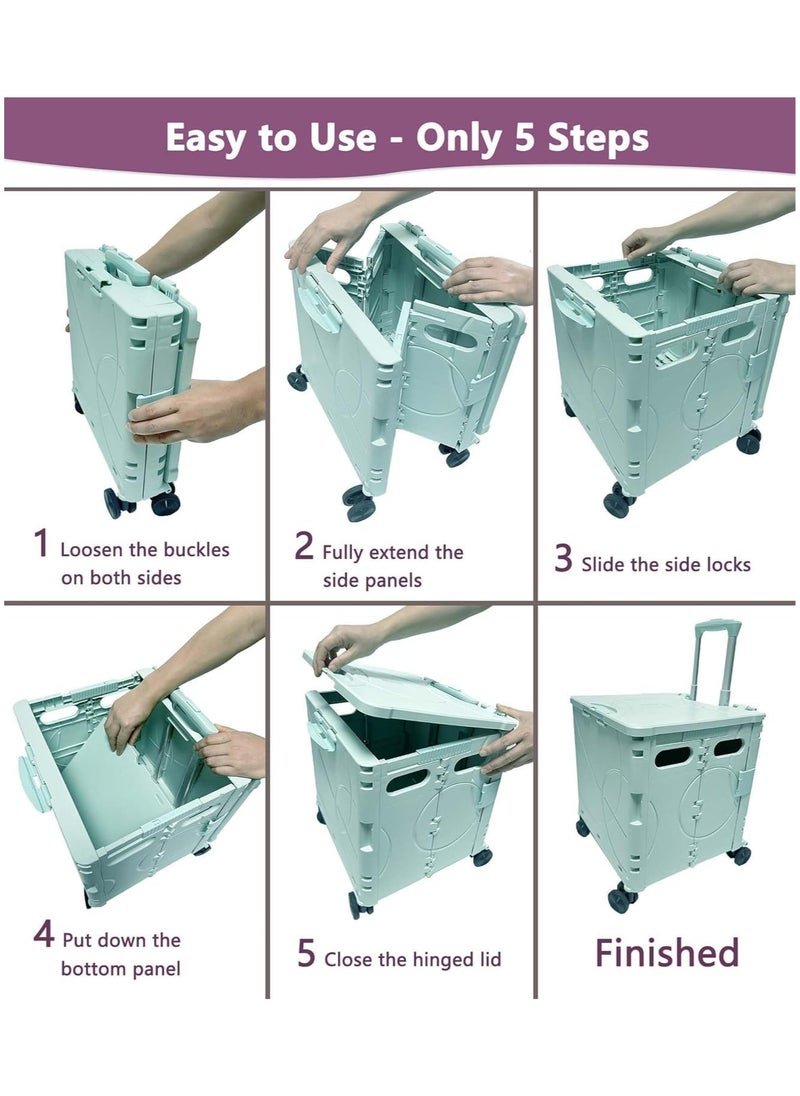 Easy to Use - Only 5 Steps

1 Loosen the buckles on both sides

2 Fully extend the side panels

3 Slide the side locks

4 Put down the bottom panel

5 Close the hinged lid

Finished