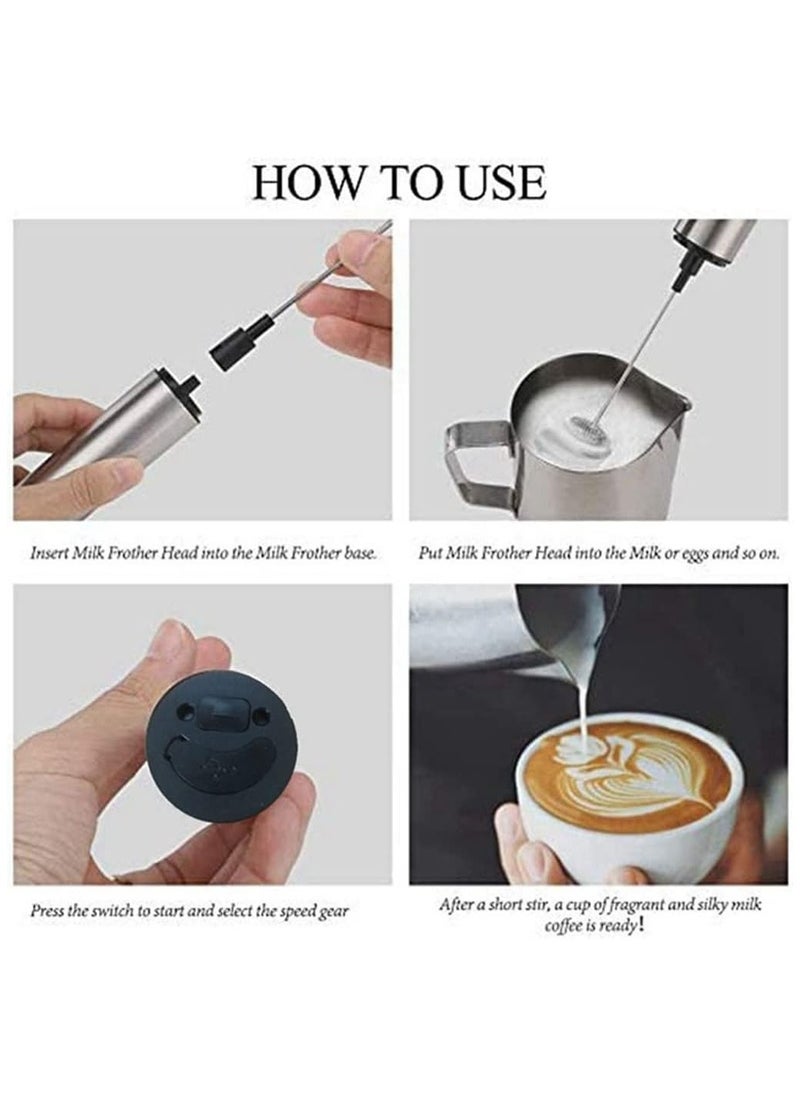 HOW TO USE

Insert Milk Frother Head into the Milk Frother base.

Put Milk Frother Head into the Milk or eggs and so on.

Press the switch to start and select the speed gear

After a short stir, a cup of fragrant and silky milk coffee is ready!