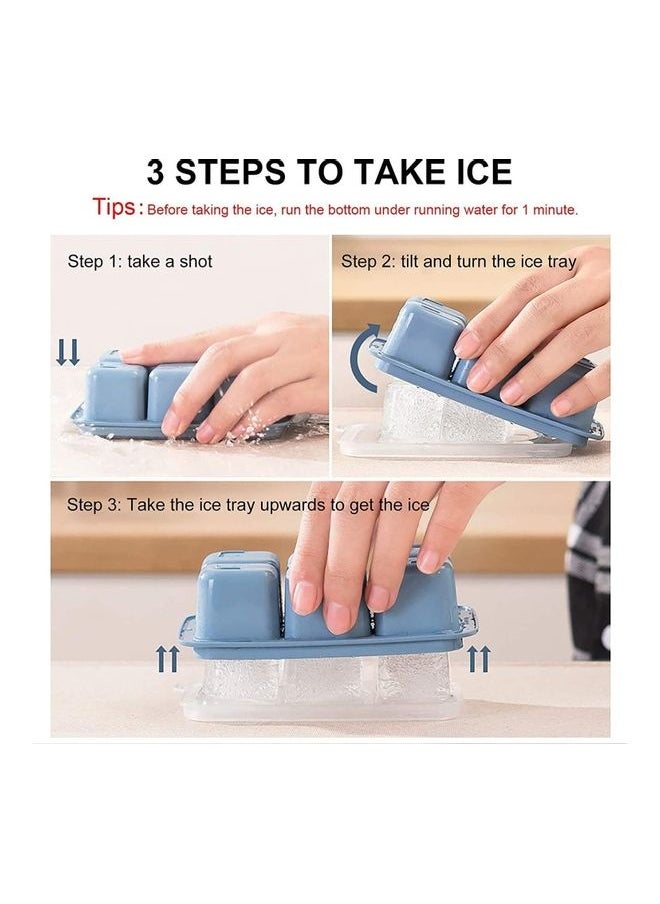 3 STEPS TO TAKE ICE

Tips: Before taking the ice, run the bottom under running water for 1 minute.

Step 1: take a shot

Step 2: tilt and turn the ice tray

Step 3: Take the ice tray upwards to get the ice