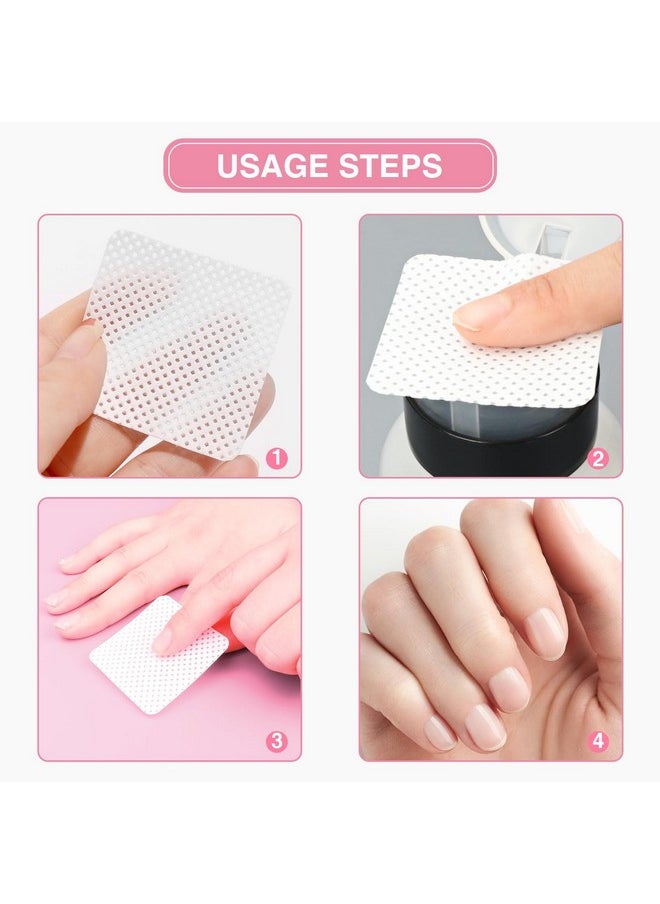 USAGE STEPS

1

2

3

4