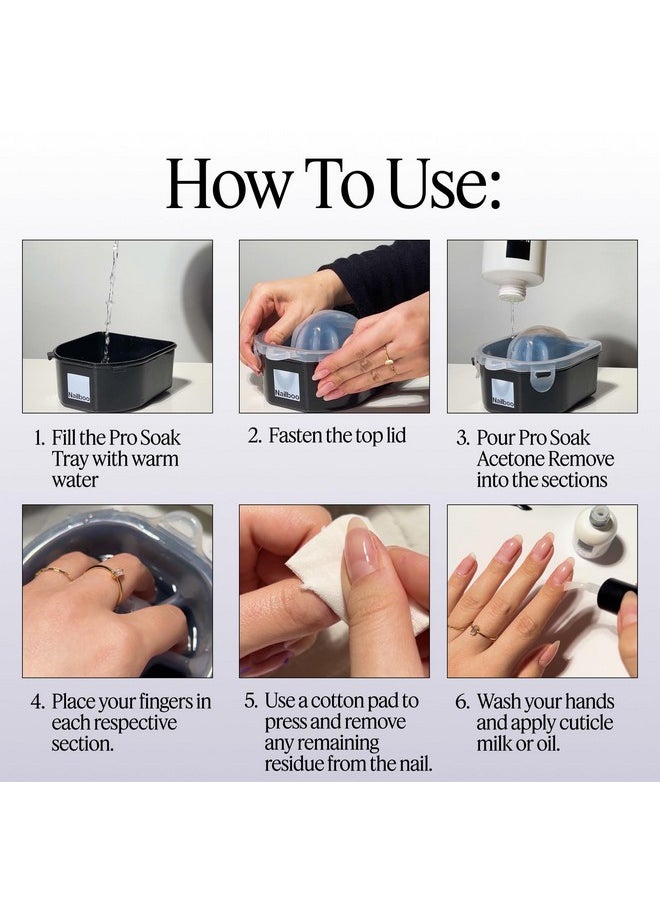 How To Use:

Nailboo

Nailboo

Nailboo

1. Fill the Pro Soak Tray with warm water

2. Fasten the top lid

3. Pour Pro Soak Acetone Remove into the sections

4. Place your fingers in each respective section.

5. Use a cotton pad to press and remove any remaining residue from the nail.

6. Wash your hands and apply cuticle milk or oil.