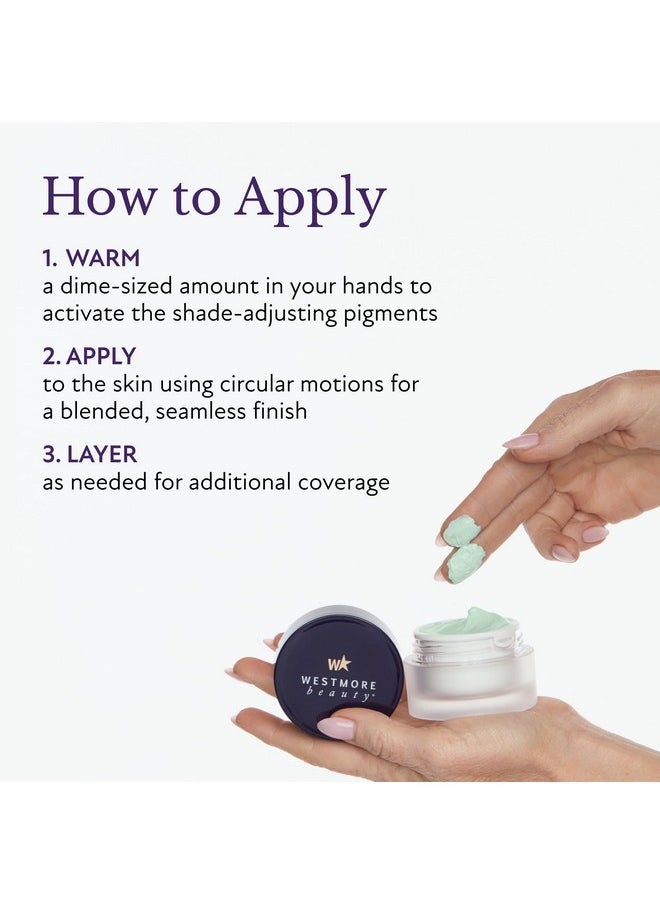 How to Apply

1. WARM
a dime-sized amount in your hands to activate the shade-adjusting pigments

2. APPLY
to the skin using circular motions for a blended, seamless finish

3. LAYER
as needed for additional coverage

W
WESTMORE
beauty