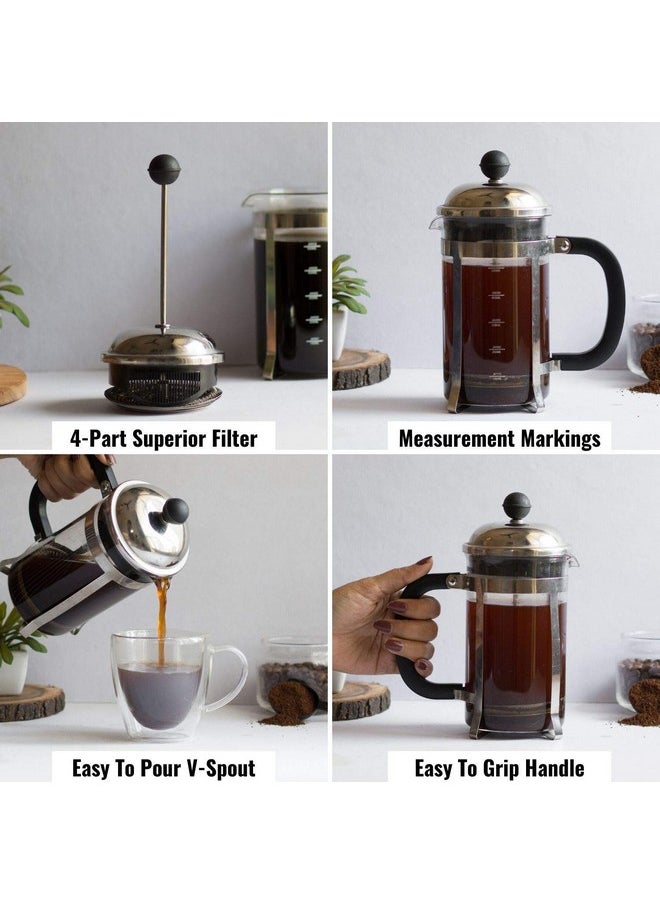 4-Part Superior Filter

Measurement Markings

Easy To Pour V-Spout

Easy To Grip Handle