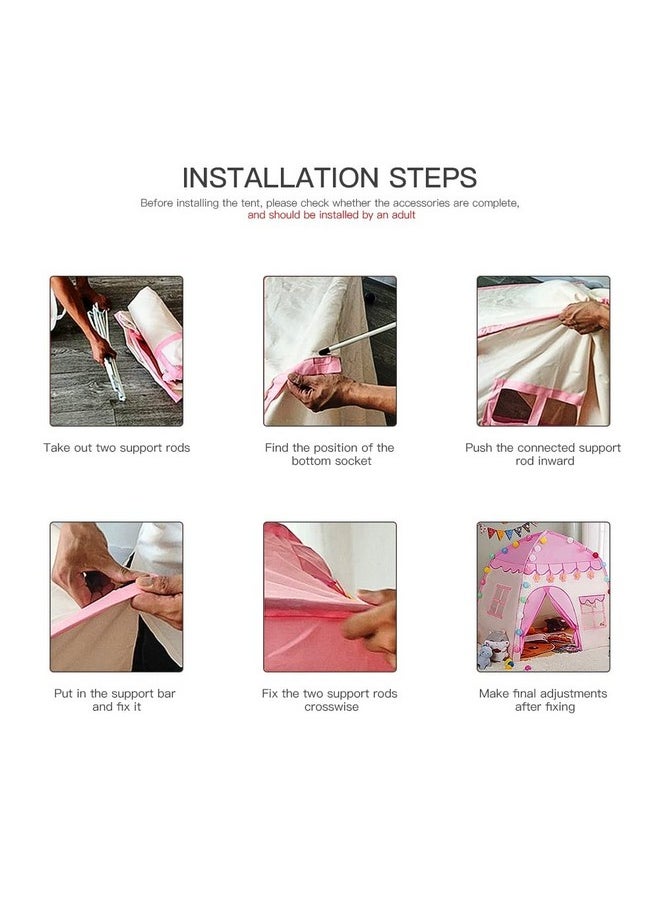 INSTALLATION STEPS

Before installing the tent, please check whether the accessories are complete, and should be installed by an adult

Take out two support rods

Find the position of the bottom socket

Push the connected support rod inward

Put in the support bar and fix it

Fix the two support rods crosswise

Make final adjustments after fixing