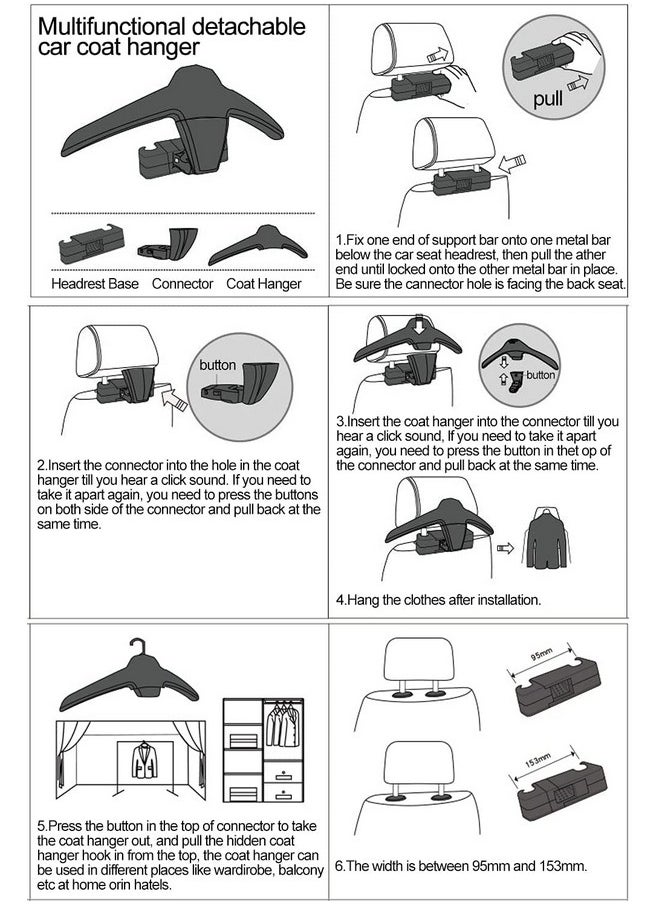 Multifunctional detachable car coat hanger

Headrest Base Connector Coat Hanger

pull

1.Fix one end of support bar onto one metal bar below the car seat headrest, then pull the ather end until locked onto the other metal bar in place. Be sure the cannector hole is facing the back seat.

button

2.Insert the connector into the hole in the coat hanger till you hear a click sound. If you need to take it apart again, you need to press the buttons on both side of the connector and pull back at the same time.

button

3.Insert the coat hanger into the connector till you hear a click sound, If you need to take it apart again, you need to press the button in thet op of the connector and pull back at the same time.

4.Hang the clothes after installation.

5.Press the button in the top of connector to take the coat hanger out, and pull the hidden coat hanger hook in from the top, the coat hanger can be used in different places like wardirobe, balcony etc at home orin hatels.

95mm

153mm

6.The width is between 95mm and 153mm.