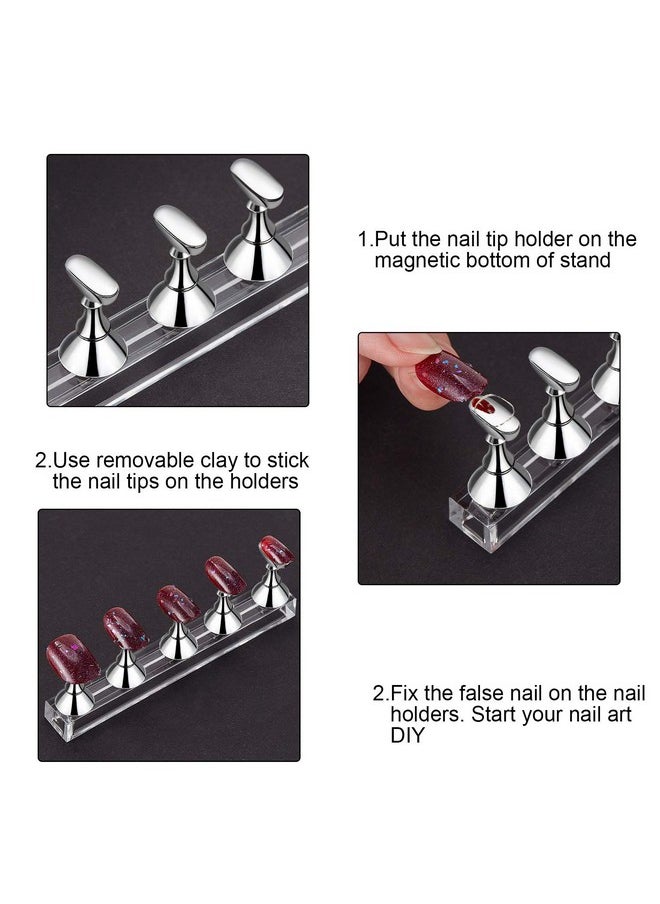 1.Put the nail tip holder on the magnetic bottom of stand

2.Use removable clay to stick the nail tips on the holders

2.Fix the false nail on the nail holders. Start your nail art DIY