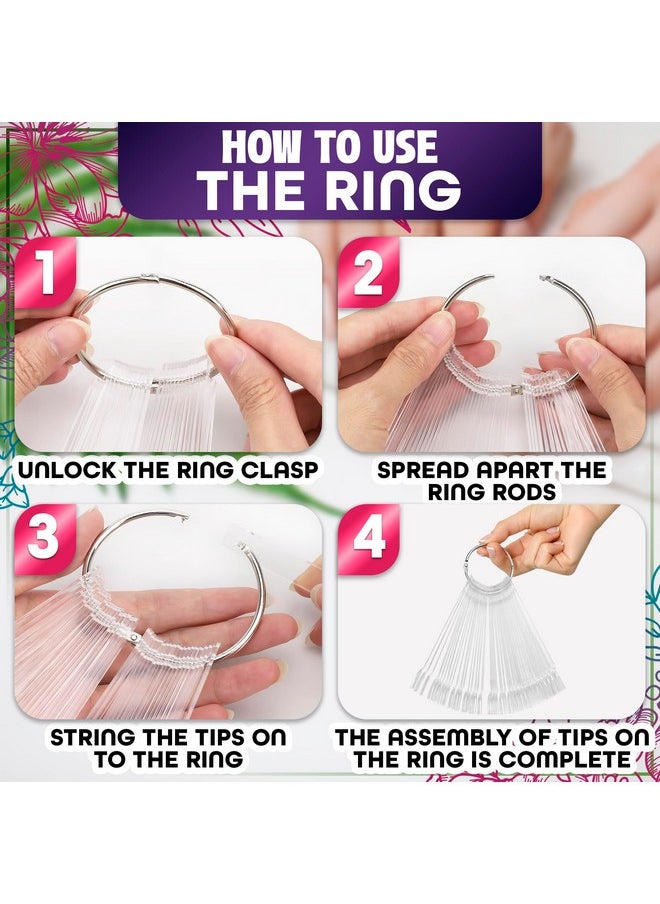 HOW TO USE
THE RING

1

UNLOCK THE RING CLASP

2

SPREAD APART THE RING RODS

3

STRING THE TIPS ON TO THE RING

4

THE ASSEMBLY OF TIPS ON THE RING IS COMPLETE