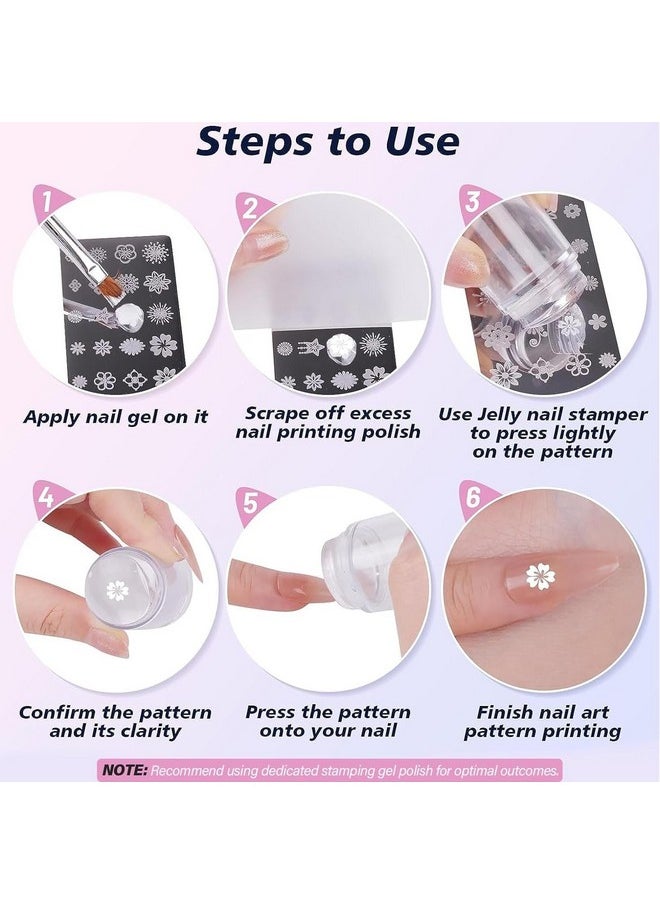 Steps to Use

1
Apply nail gel on it

2
Scrape off excess nail printing polish

3
Use Jelly nail stamper to press lightly on the pattern

4
Confirm the pattern and its clarity

5
Press the pattern onto your nail

6
Finish nail art pattern printing

NOTE: Recommend using dedicated stamping gel polish for optimal outcomes.