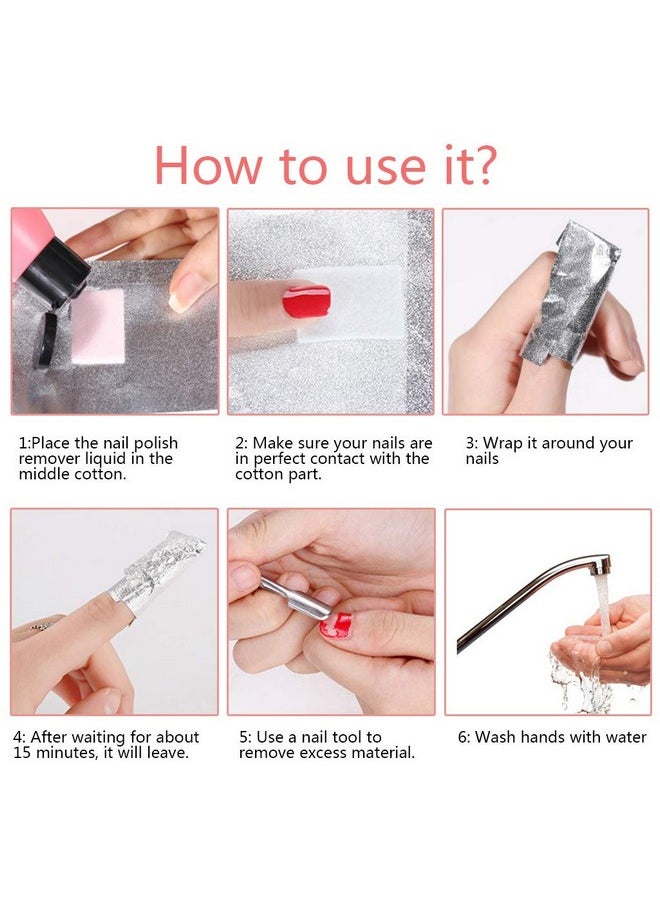 How to use it?

1:Place the nail polish remover liquid in the middle cotton.

2: Make sure your nails are in perfect contact with the cotton part.

3: Wrap it around your nails

4: After waiting for about 15 minutes, it will leave.

5: Use a nail tool to remove excess material.

6: Wash hands with water