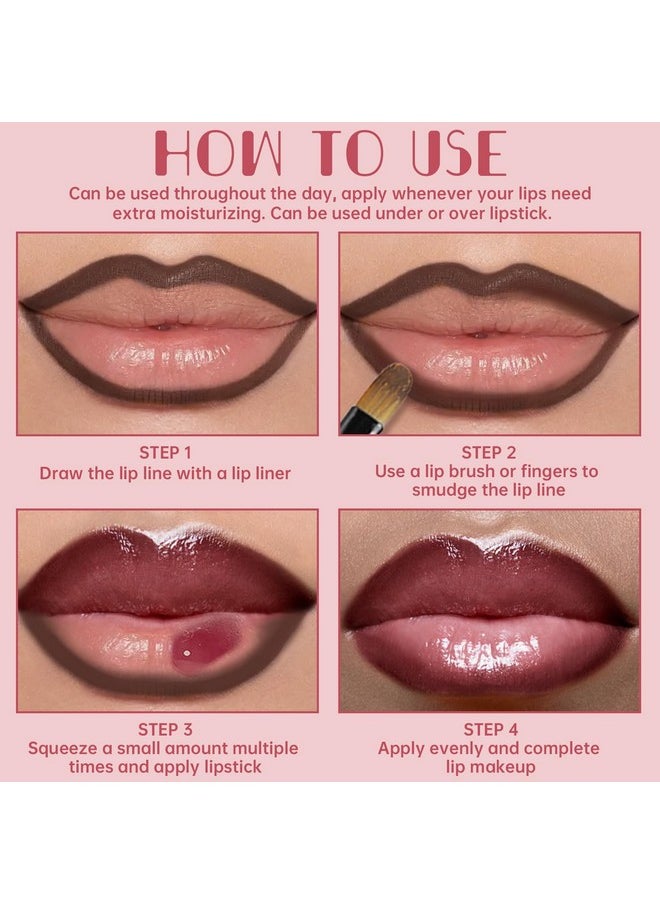 HOW TO USE

Can be used throughout the day, apply whenever your lips need extra moisturizing. Can be used under or over lipstick.

STEP 1
Draw the lip line with a lip liner

STEP 2
Use a lip brush or fingers to smudge the lip line

STEP 3
Squeeze a small amount multiple times and apply lipstick

STEP 4
Apply evenly and complete lip makeup