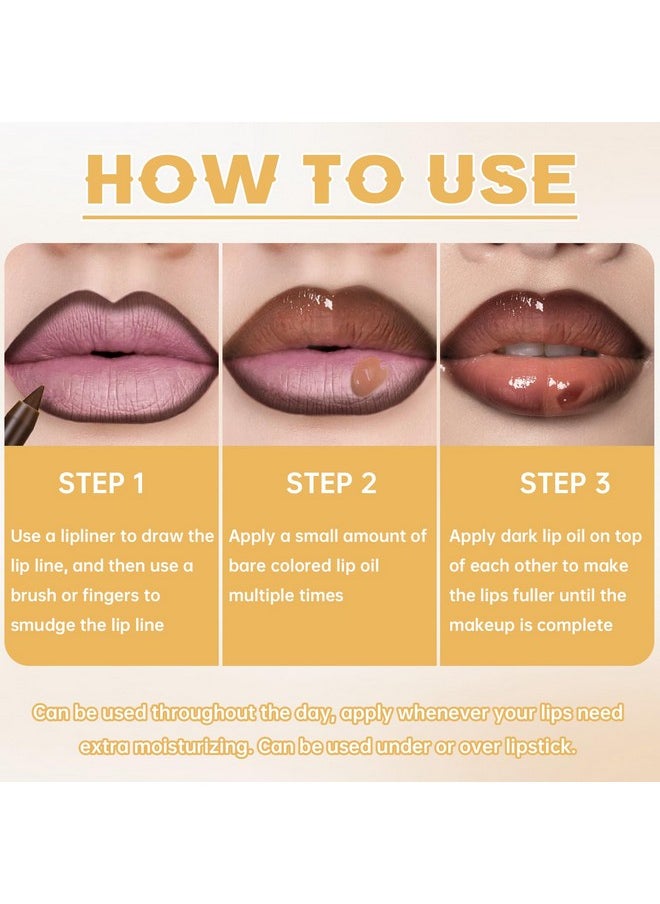 HOW TO USE

STEP 1

Use a lipliner to draw the lip line, and then use a brush or fingers to smudge the lip line

STEP 2

Apply a small amount of bare colored lip oil multiple times

STEP 3

Apply dark lip oil on top of each other to make the lips fuller until the makeup is complete

Can be used throughout the day, apply whenever your lips need extra moisturizing. Can be used under or over lipstick.