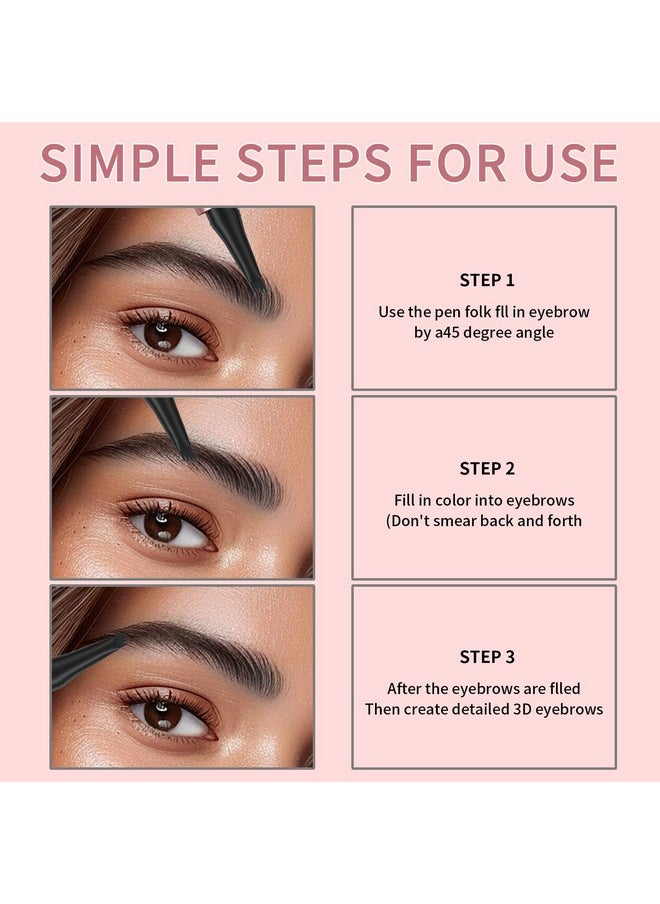 SIMPLE STEPS FOR USE

STEP 1
Use the pen folk fll in eyebrow by a45 degree angle

STEP 2
Fill in color into eyebrows (Don't smear back and forth

STEP 3
After the eyebrows are flled Then create detailed 3D eyebrows