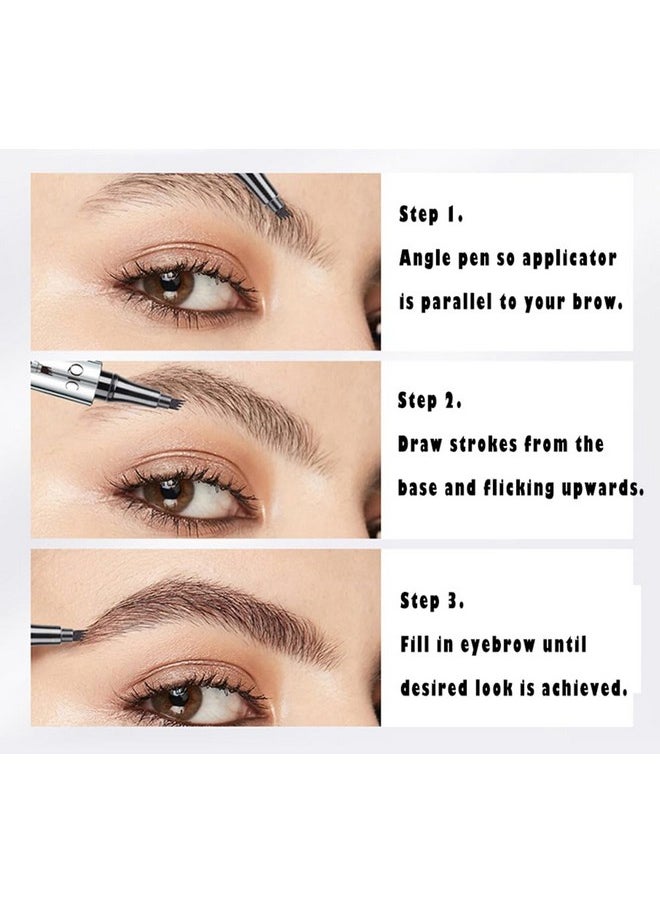 Step 1.
Angle pen so applicator is parallel to your brow.

Step 2.
Draw strokes from the base and flicking upwards.

Step 3.
Fill in eyebrow until desired look is achieved.