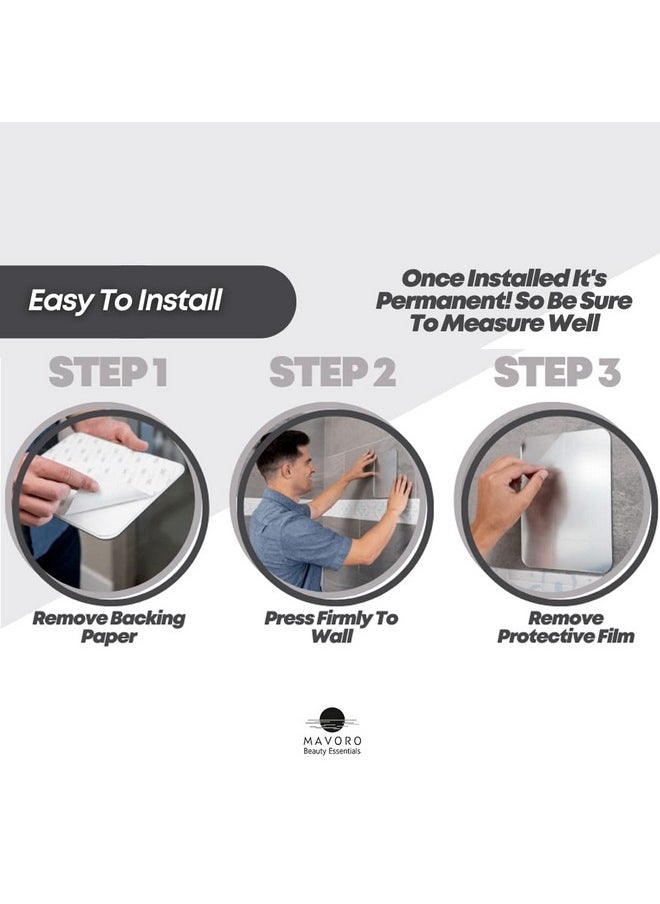 Easy To Install

Once Installed It's Permanent! So Be Sure To Measure Well

STEP 1

STEP 2

STEP 3

Remove Backing Paper

Press Firmly To Wall

Remove Protective Film

MAVORO
Beauty Essentials