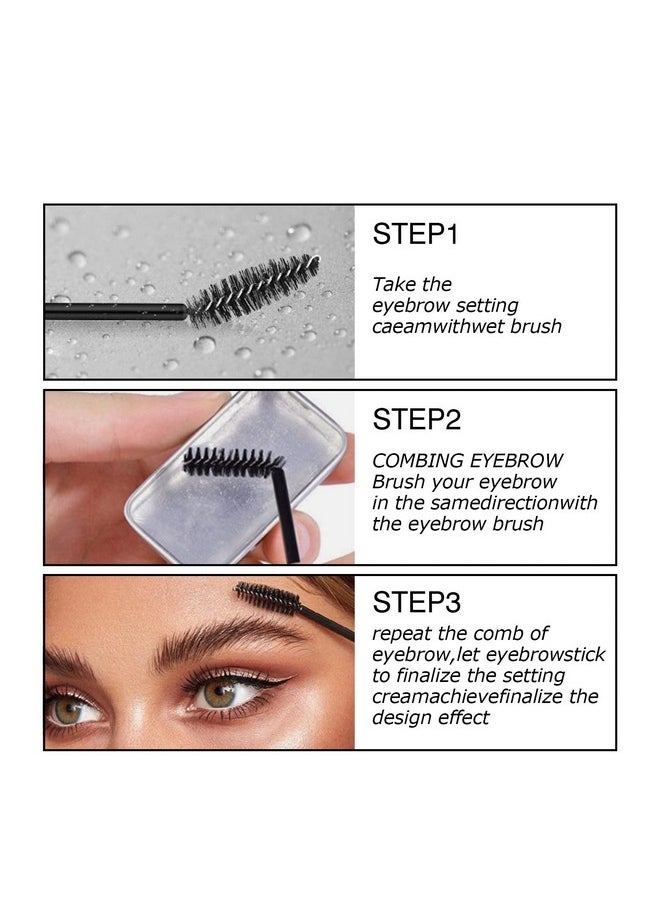 STEP1

Take the eyebrow setting caeamwithwet brush

STEP2

COMBING EYEBROW Brush your eyebrow in the samedirectionwith the eyebrow brush

STEP3

repeat the comb of eyebrow,let eyebrowstick to finalize the setting creamachievefinalize the design effect