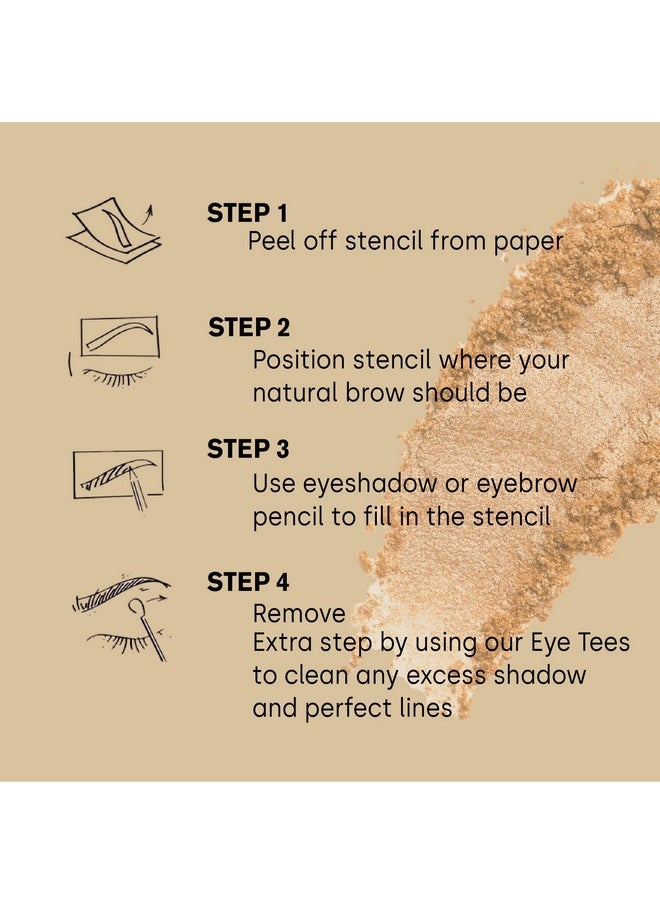 STEP 1
Peel off stencil from paper

STEP 2
Position stencil where your natural brow should be

STEP 3
Use eyeshadow or eyebrow pencil to fill in the stencil

STEP 4
Remove
Extra step by using our Eye Tees to clean any excess shadow and perfect lines