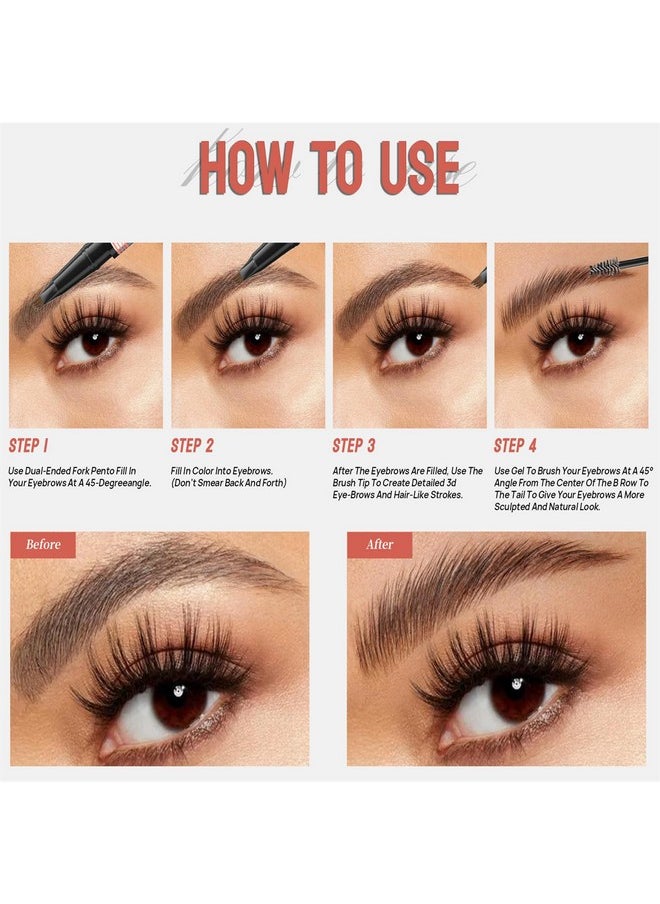 HOW TO USE

STEP 1

Use Dual-Ended Fork Pento Fill In Your Eyebrows At A 45-Degreeangle.

STEP 2

Fill In Color Into Eyebrows. (Don't Smear Back And Forth)

STEP 3

After The Eyebrows Are Filled, Use The Brush Tip To Create Detailed 3d Eye-Brows And Hair-Like Strokes.

STEP 4

Use Gel To Brush Your Eyebrows At A 45° Angle From The Center Of The B Row To The Tail To Give Your Eyebrows A More Sculpted And Natural Look.

Before

After