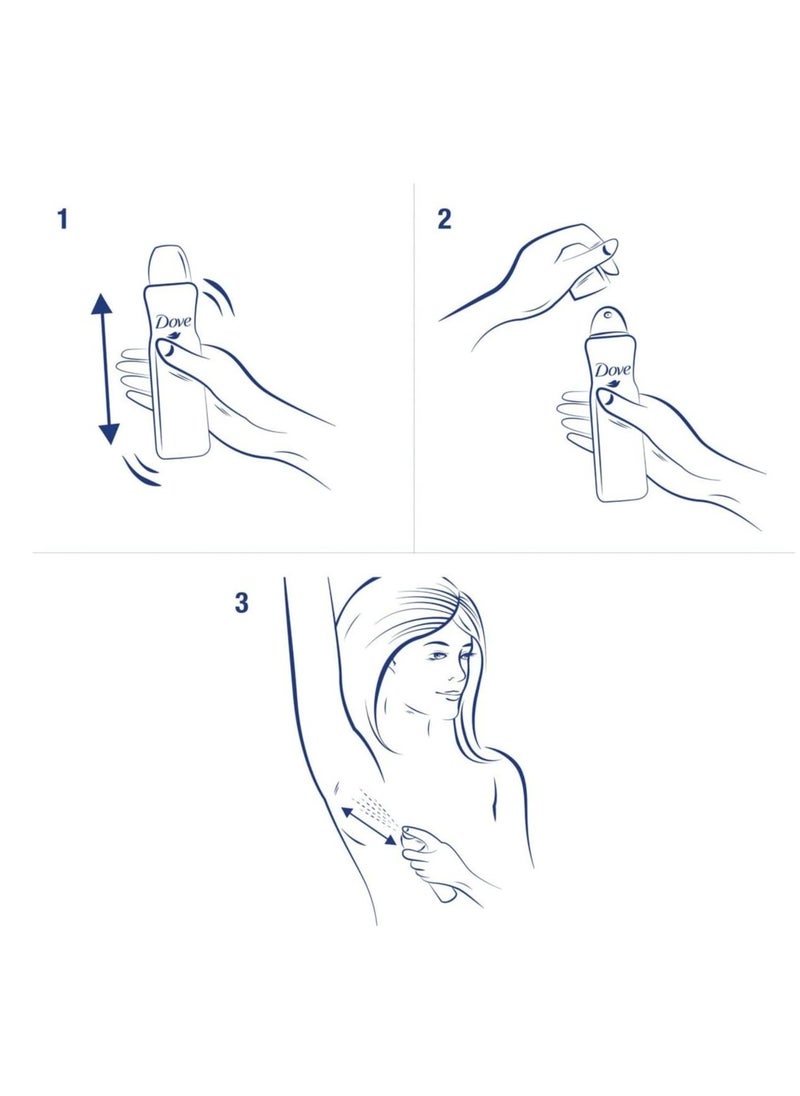 1

Dove

2

Dove

3