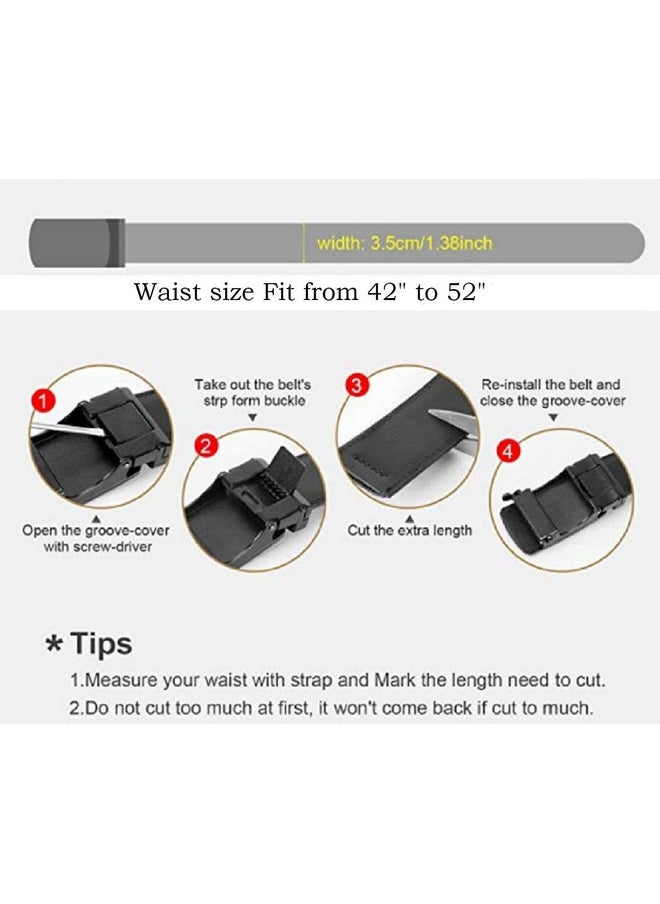 width: 3.5cm/1.38inch

Waist size Fit from 42" to 52"

1

Open the groove-cover with screw-driver

Take out the belt's strp form buckle

2

3

Cut the extra length

Re-install the belt and close the groove-cover

4

* Tips

1.Measure your waist with strap and Mark the length need to cut.

2.Do not cut too much at first, it won't come back if cut to much.