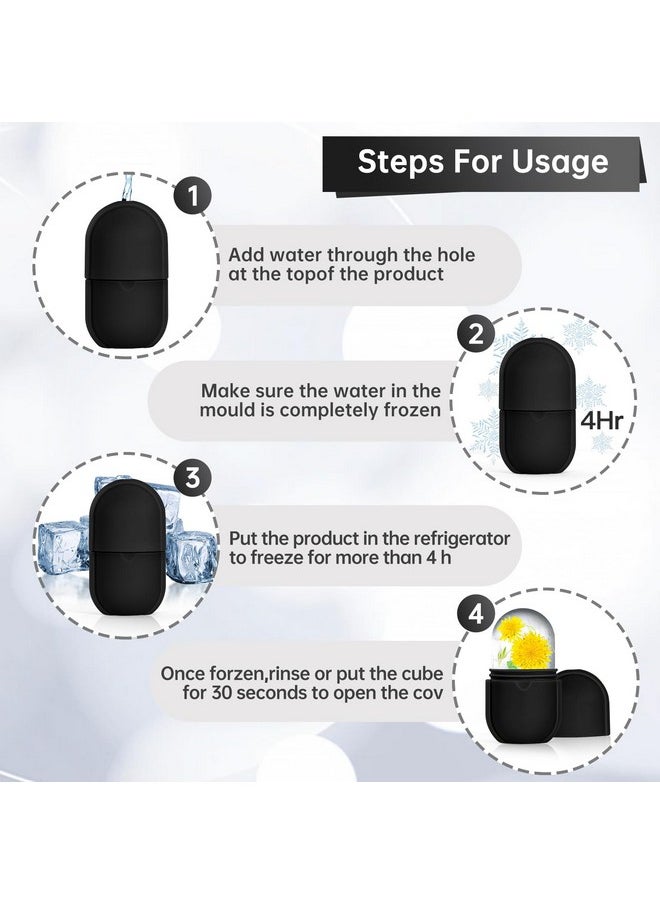 Steps For Usage

1

Add water through the hole at the topof the product

2

Make sure the water in the mould is completely frozen

4Hr

3

Put the product in the refrigerator to freeze for more than 4 h

4

Once forzen,rinse or put the cube for 30 seconds to open the cov