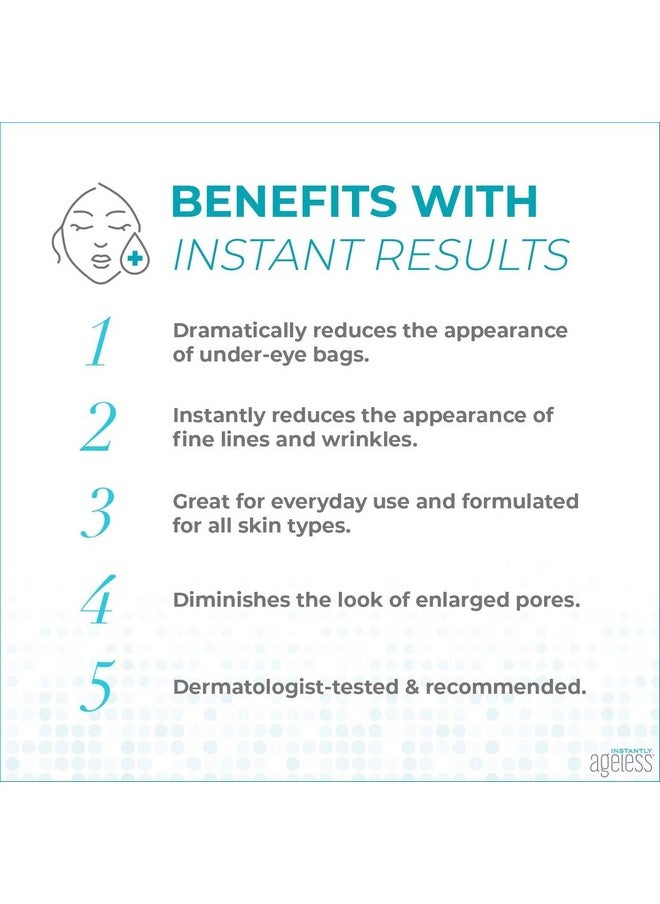 BENEFITS WITH
INSTANT RESULTS

1 Dramatically reduces the appearance of under-eye bags.

2 Instantly reduces the appearance of fine lines and wrinkles.

3 Great for everyday use and formulated for all skin types.

4 Diminishes the look of enlarged pores.

5 Dermatologist-tested & recommended.

INSTANTLY ageless