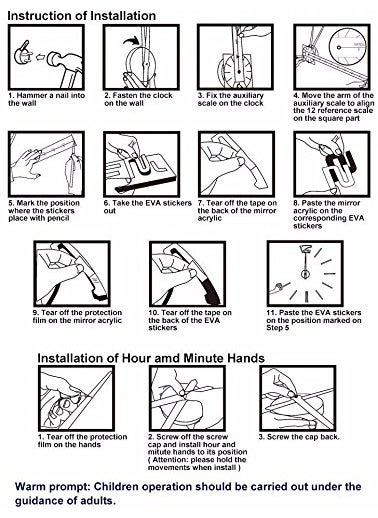 Instruction of Installation

1. Hammer a nail into the wall

2. Fasten the clock on the wall

3. Fix the auxiliary scale on the clock

4. Move the arm of the auxiliary scale to align the 12 reference scale on the square part

5. Mark the position where the stickers place with pencil

6. Take the EVA stickers out

7. Tear off the tape on the back of the mirror acrylic

8. Paste the mirror acrylic on the corresponding EVA stickers

9. Tear off the protection film on the mirror acrylic

10. Tear off the tape on the back of the EVA stickers

11. Paste the EVA stickers on the position marked on Step 5

Installation of Hour amd Minute Hands

1. Tear off the protection film on the hands

2. Screw off the screw cap and install hour and mitute hands to its position ( Attention: please hold the movements when install )

3. Screw the cap back.

Warm prompt: Children operation should be carried out under the guidance of adults.