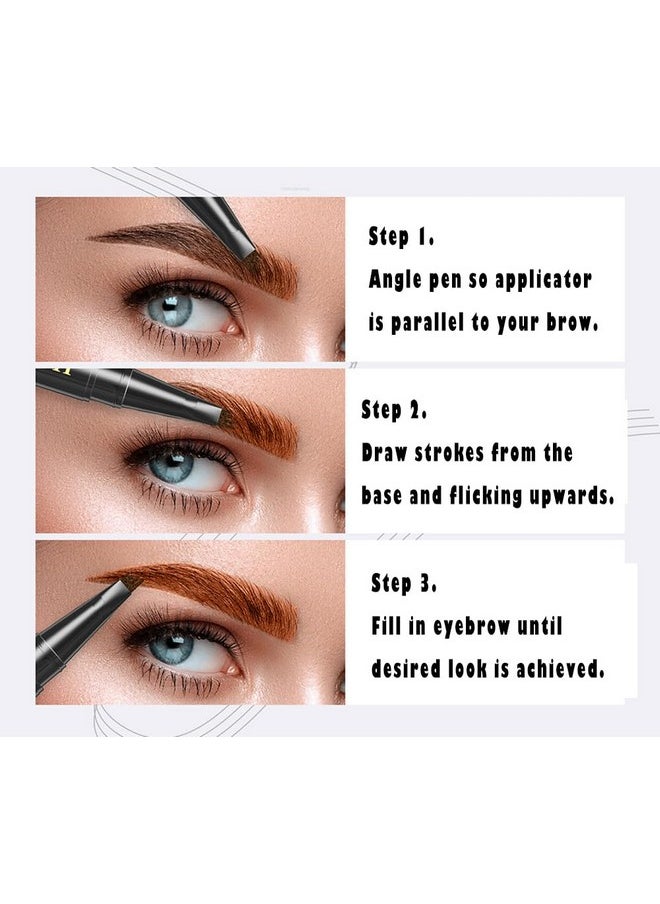 Step 1.
Angle pen so applicator is parallel to your brow.

Step 2.
Draw strokes from the base and flicking upwards.

Step 3.
Fill in eyebrow until desired look is achieved.